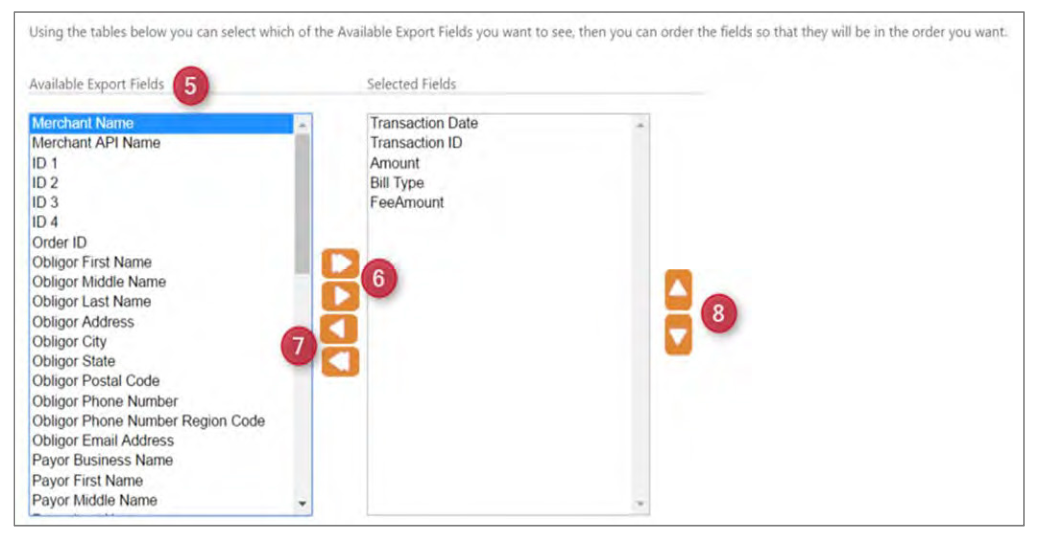 Using the tables below you can select which of the Available Export Fields you want to see, then you can order the fields so that they will be in the order you want.

Available Export Fields 5

Merchant Name
Merchant API Name
ID 1
ID 2
ID 3
ID 4
Order ID
Obligor First Name
Obligor Middle Name
Obligor Last Name
Obligor Address
Obligor City
Obligor State
Obligor Postal Code
Obligor Phone Number
Obligor Phone Number Region Code
Obligor Email Address
Payor Business Name
Payor First Name
Payor Middle Name

6

7

Selected Fields

Transaction Date
Transaction ID
Amount
Bill Type
FeeAmount

8